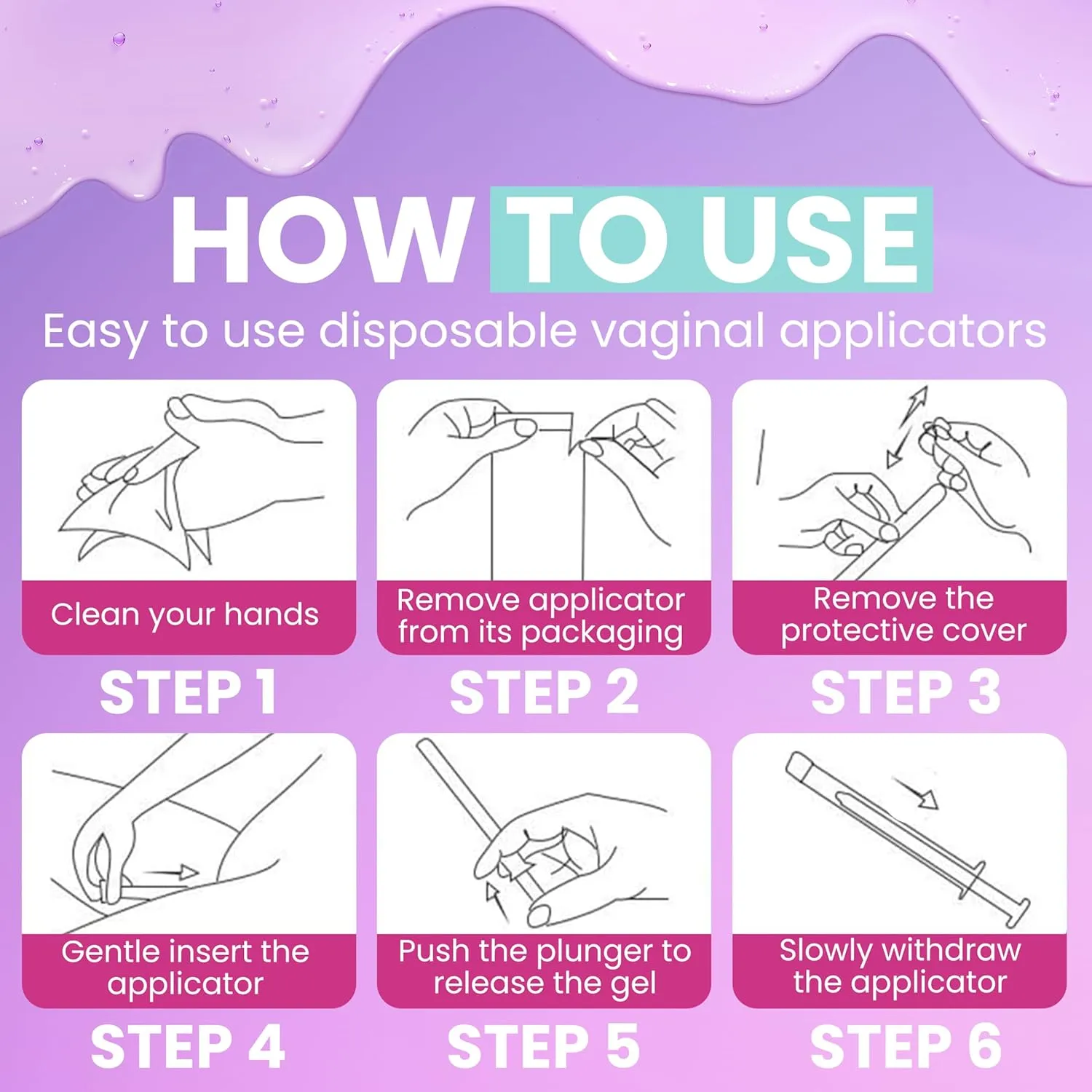 HOW TO USE
Easy to use disposable vaginal applicators

Clean your hands
STEP 1

Remove applicator from its packaging
STEP 2

Remove the protective cover
STEP 3

Gentle insert the applicator
STEP 4

Push the plunger to release the gel
STEP 5

Slowly withdraw the applicator
STEP 6